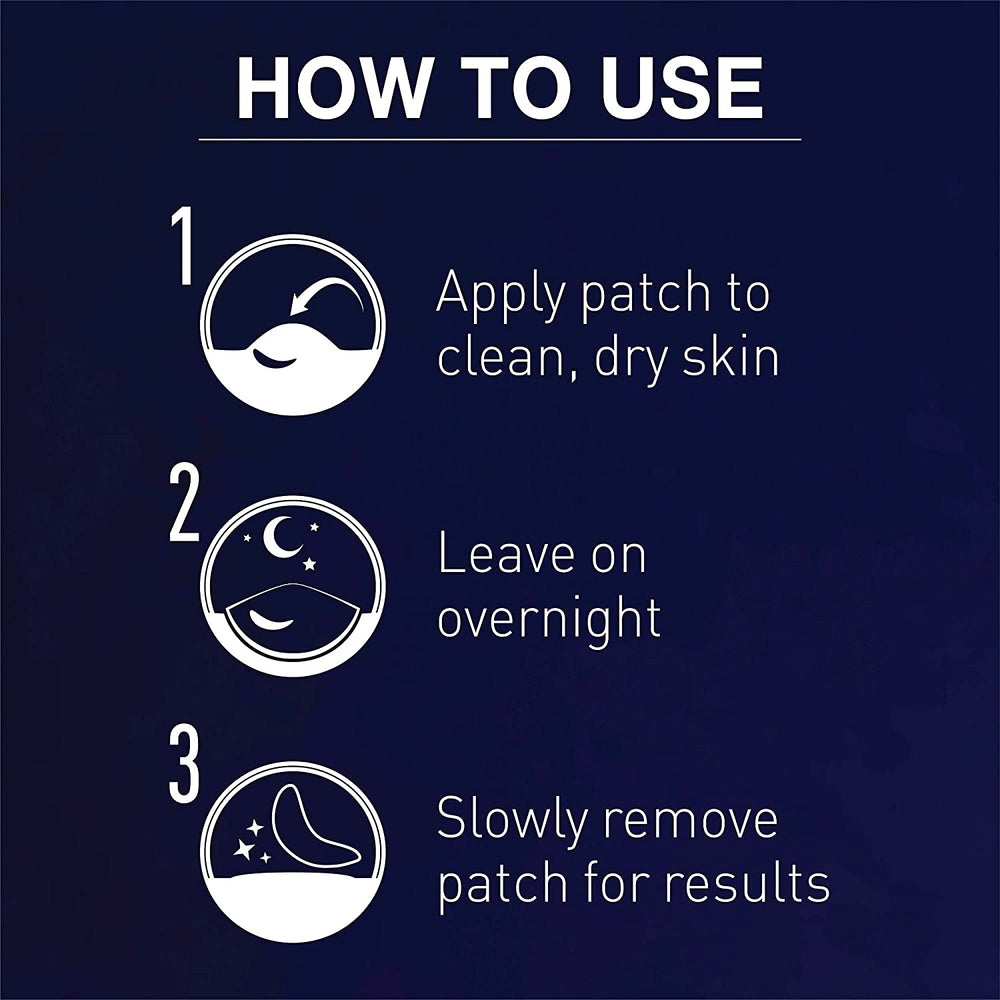 HOW TO USE

1 Apply patch to clean, dry skin

2 Leave on overnight

3 Slowly remove patch for results