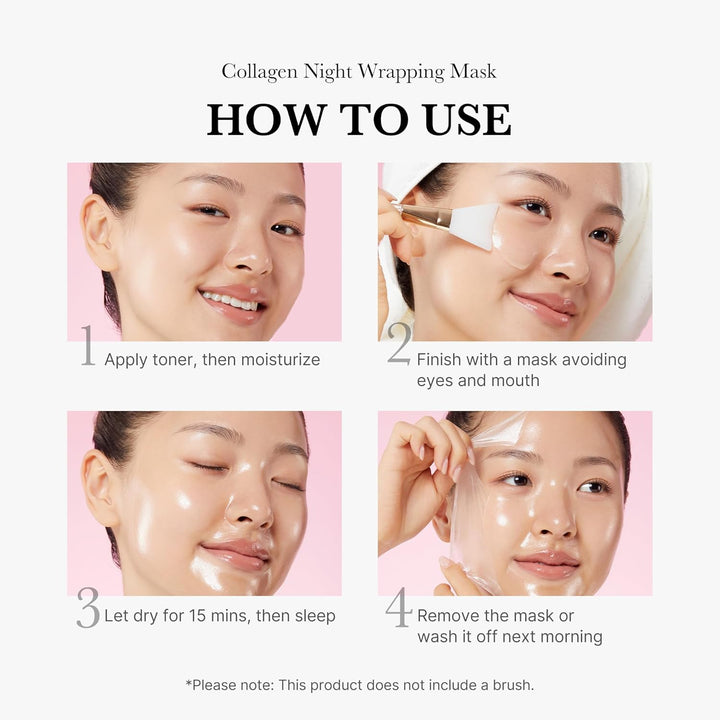 Collagen Night Wrapping Mask

HOW TO USE

1 Apply toner, then moisturize

2 Finish with a mask avoiding eyes and mouth

3 Let dry for 15 mins, then sleep

4 Remove the mask or wash it off next morning

*Please note: This product does not include a brush.