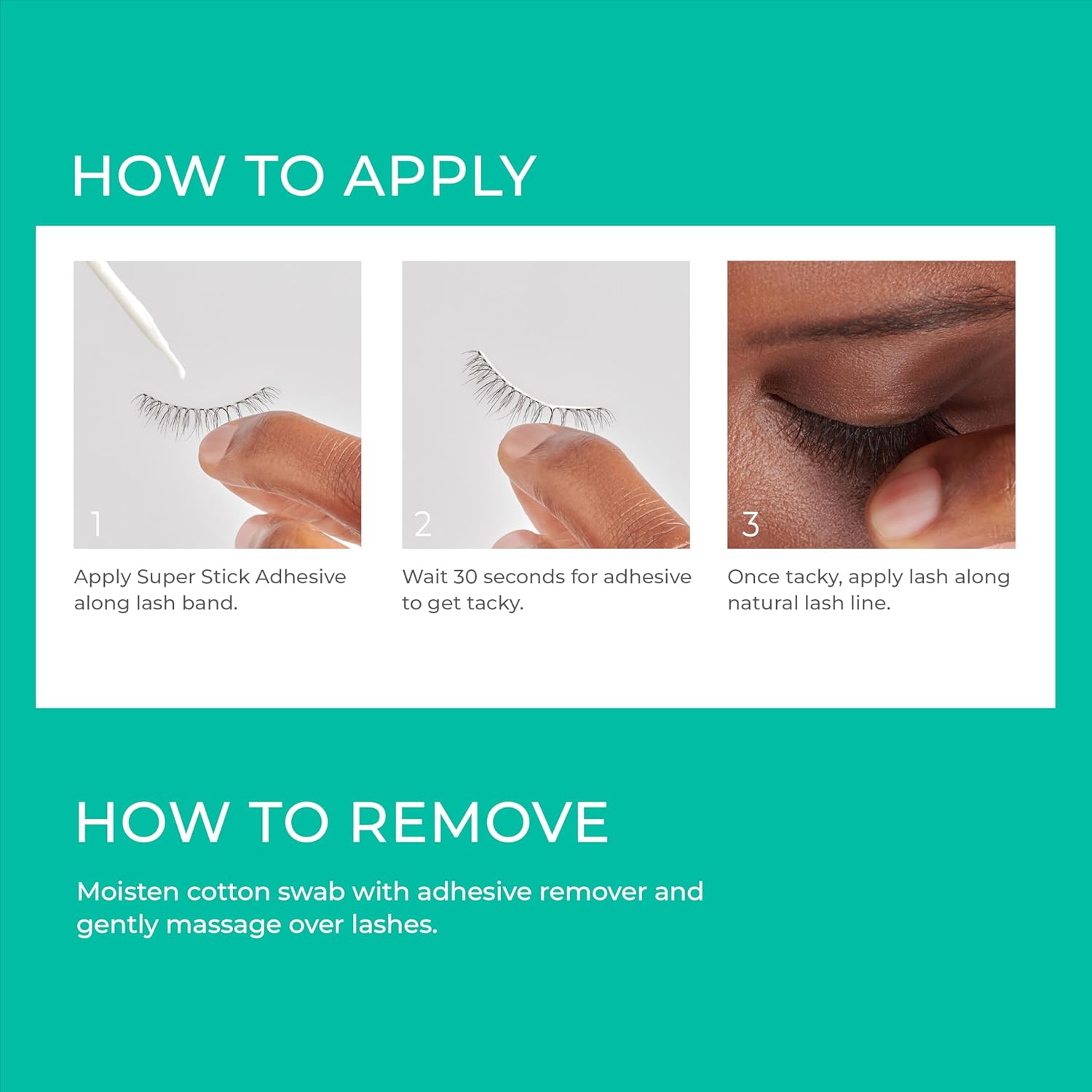 HOW TO APPLY

1

Apply Super Stick Adhesive along lash band.

2

Wait 30 seconds for adhesive to get tacky.

3

Once tacky, apply lash along natural lash line.

HOW TO REMOVE

Moisten cotton swab with adhesive remover and gently massage over lashes.