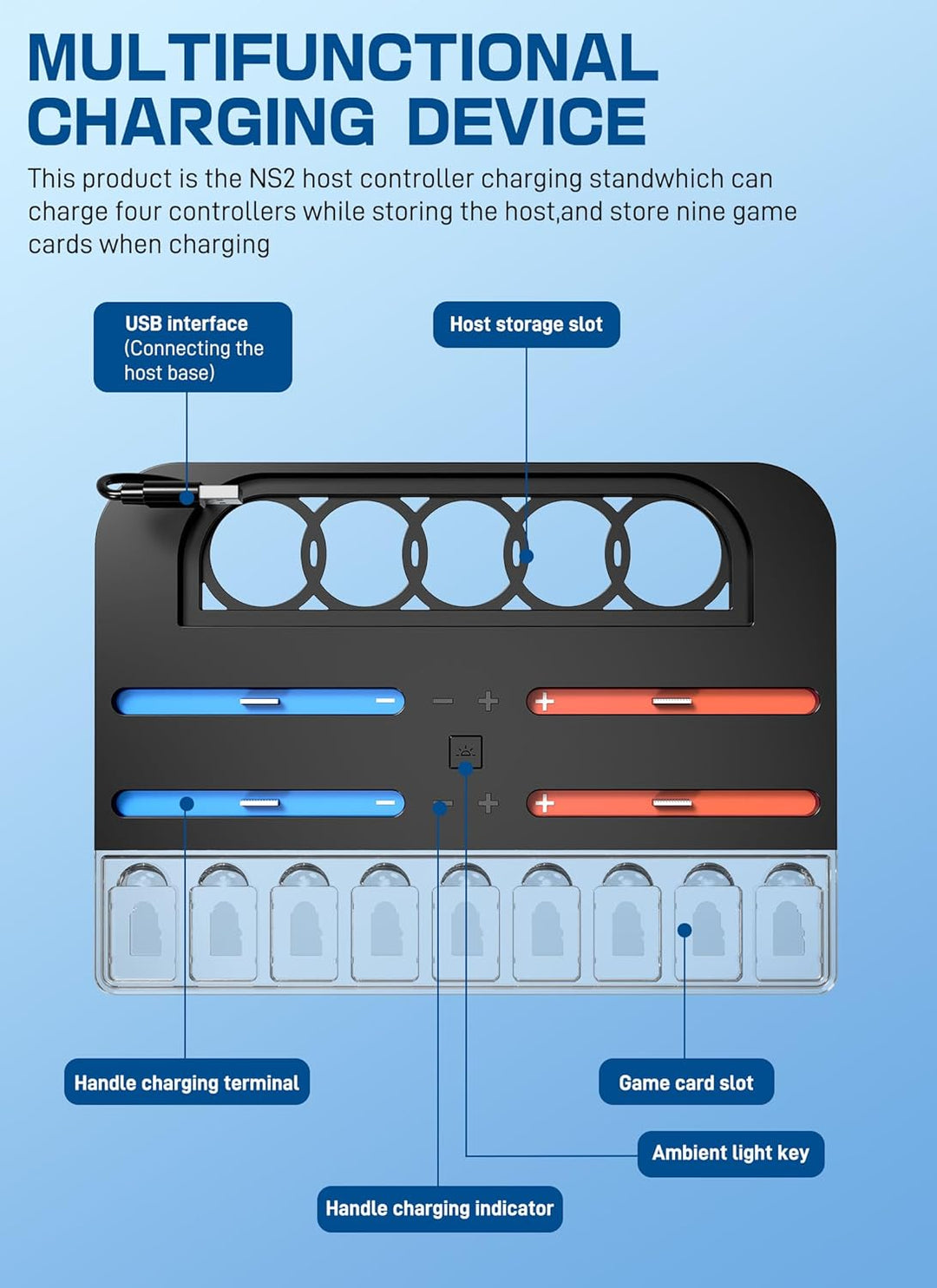 MULTIFUNCTIONAL CHARGING DEVICE

This product is the NS2 host controller charging standwhich can charge four controllers while storing the host,and store nine game cards when charging

USB interface (Connecting the host base)

Host storage slot

Handle charging terminal

Game card slot

Ambient light key

Handle charging indicator